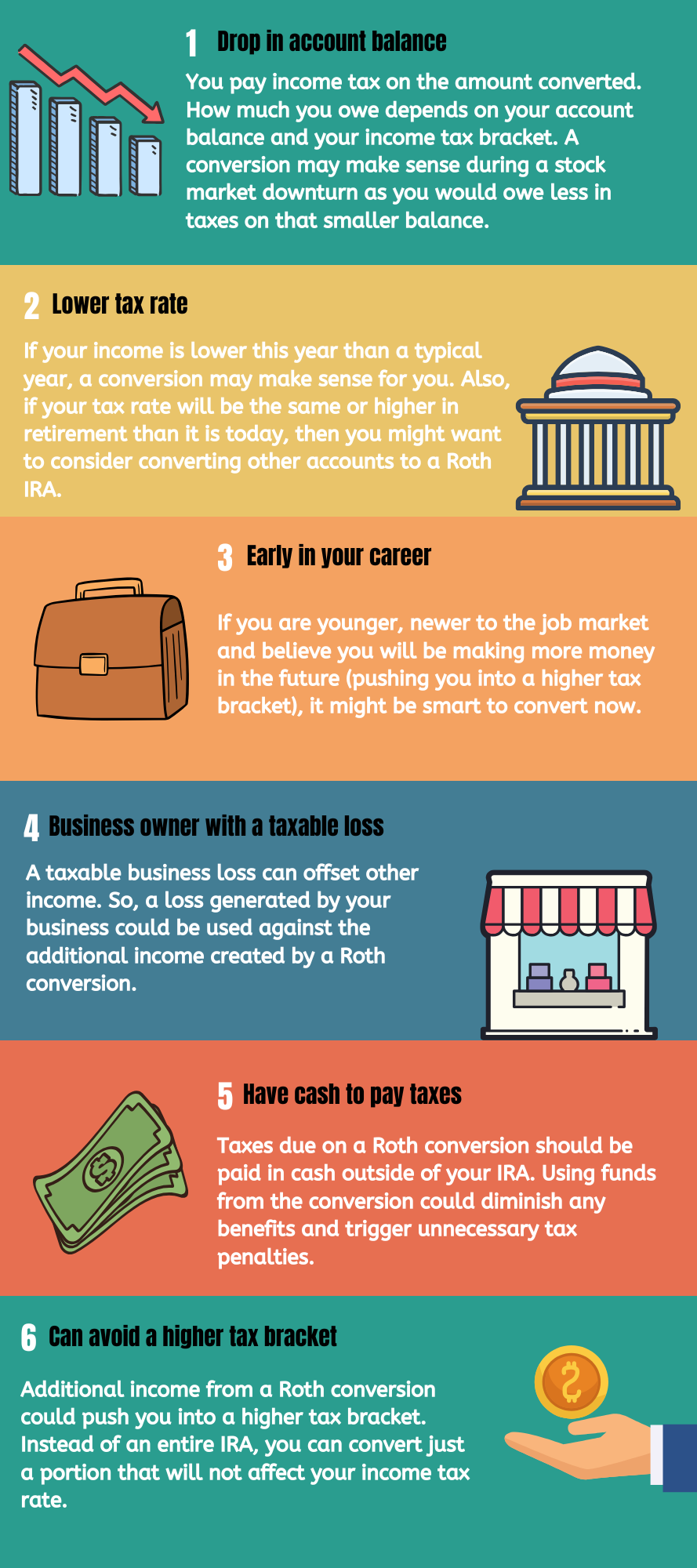 1 Drop in account balance

You pay income tax on the amount converted. How much you owe depends on your account balance and your income tax bracket. A conversion may make sense during a stock market downturn as you would owe less in taxes on that smaller balance.

2 Lower tax rate

If your income is lower this year than a typical year, a conversion may make sense for you. Also, if your tax rate will be the same or higher in retirement than it is today, then you might want to consider converting other accounts to a Roth IRA.

3 Early in your career

If you are younger, newer to the job market and believe you will be making more money in the future (pushing you into a higher tax bracket), it might be smart to convert now.

4 Business owner with a taxable loss

A taxable business loss can offset other income. So, a loss generated by your business could be used against the additional income created by a Roth conversion.

5 Have cash to pay taxes

Taxes due on a Roth conversion should be paid in cash outside of your IRA. Using funds from the conversion could diminish any benefits and trigger unnecessary tax penalties.

6 Can avoid a higher tax bracket

Additional income from a Roth conversion could push you into a higher tax bracket. Instead of an entire IRA, you can convert just a portion that will not affect your income tax rate.